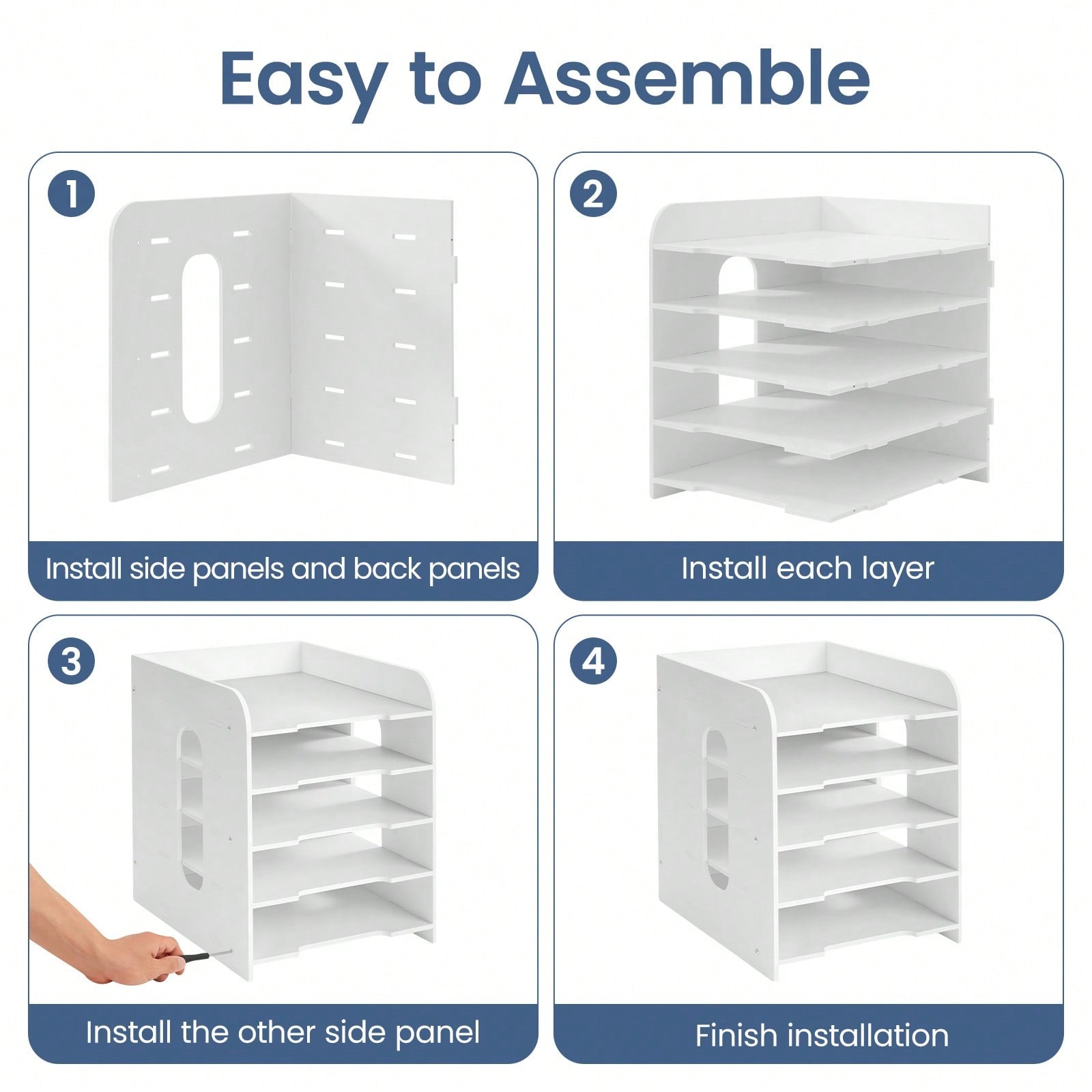 Easy to Assemble

1

Install side panels and back panels

2

Install each layer

3

Install the other side panel

4

Finish installation