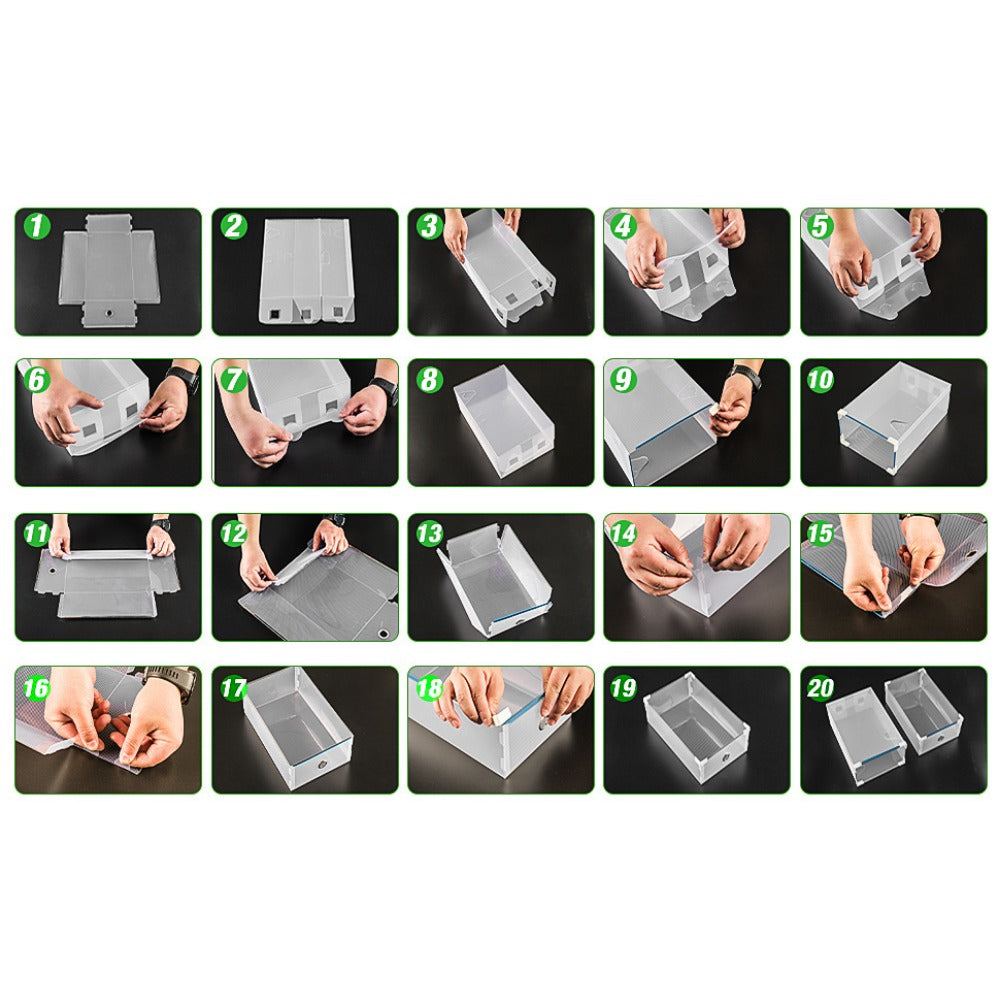 1
2
3
4
5
6
7
8
9
10
11
12
13
14
15
16
17
18
19
20