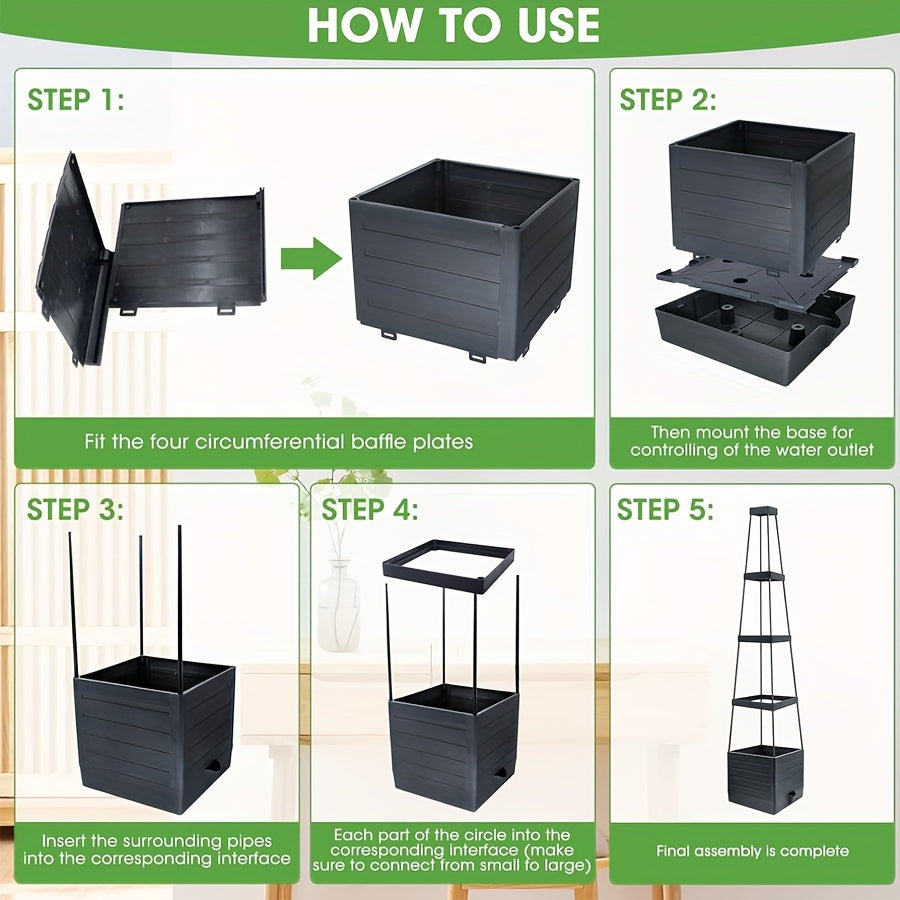 HOW TO USE

STEP 1:

Fit the four circumferential baffle plates

STEP 2:

Then mount the base for controlling of the water outlet

STEP 3:

Insert the surrounding pipes into the corresponding interface

STEP 4:

Each part of the circle into the corresponding interface (make sure to connect from small to large)

STEP 5:

Final assembly is complete