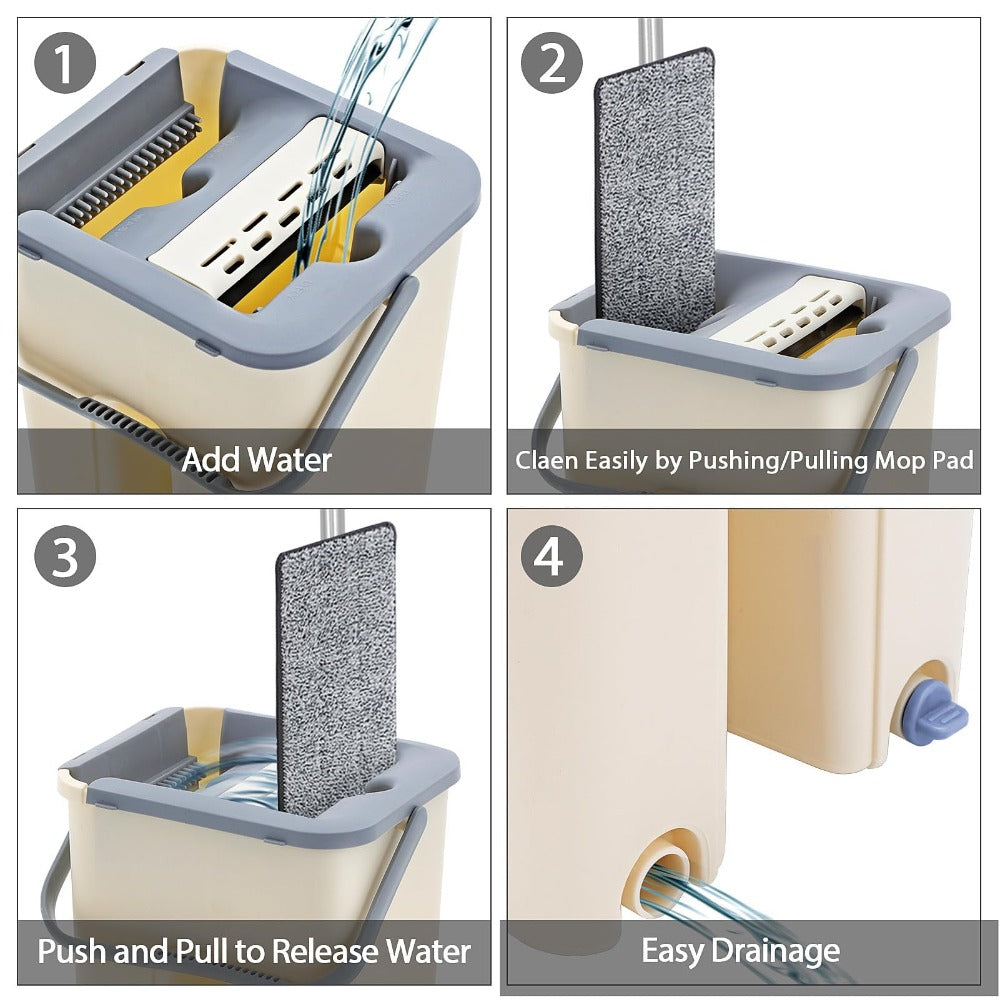 1

Add Water

2

Claen Easily by Pushing/Pulling Mop Pad

3

Push and Pull to Release Water

4

Easy Drainage