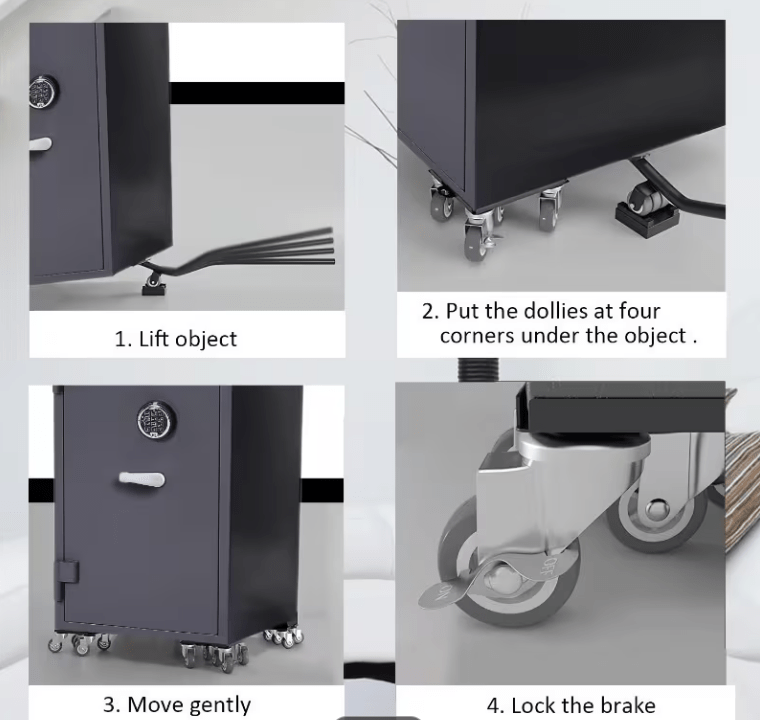 1. Lift object

2. Put the dollies at four corners under the object .

3. Move gently

ON

OFF

4. Lock the brake