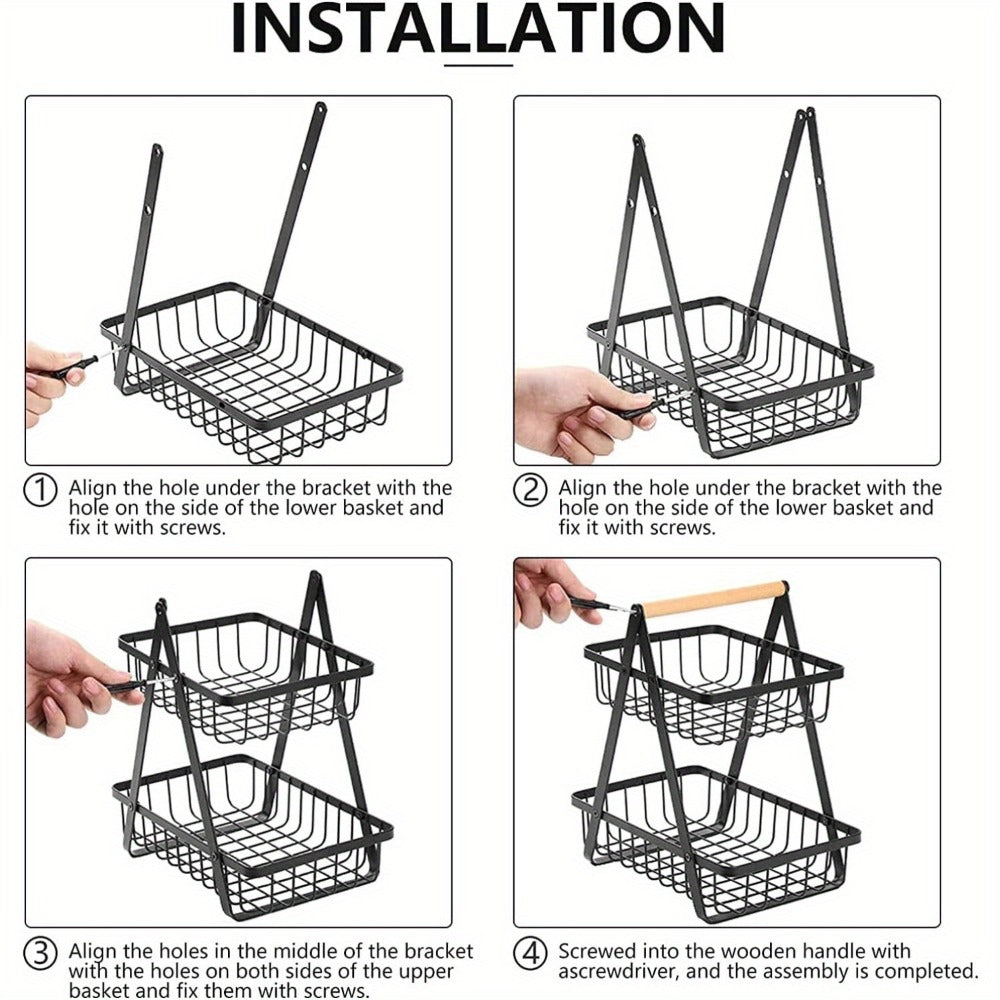 INSTALLATION

① Align the hole under the bracket with the hole on the side of the lower basket and fix it with screws.

② Align the hole under the bracket with the hole on the side of the lower basket and fix it with screws.

③ Align the holes in the middle of the bracket with the holes on both sides of the upper basket and fix them with screws.

④ Screwed into the wooden handle with ascrewdriver, and the assembly is completed.