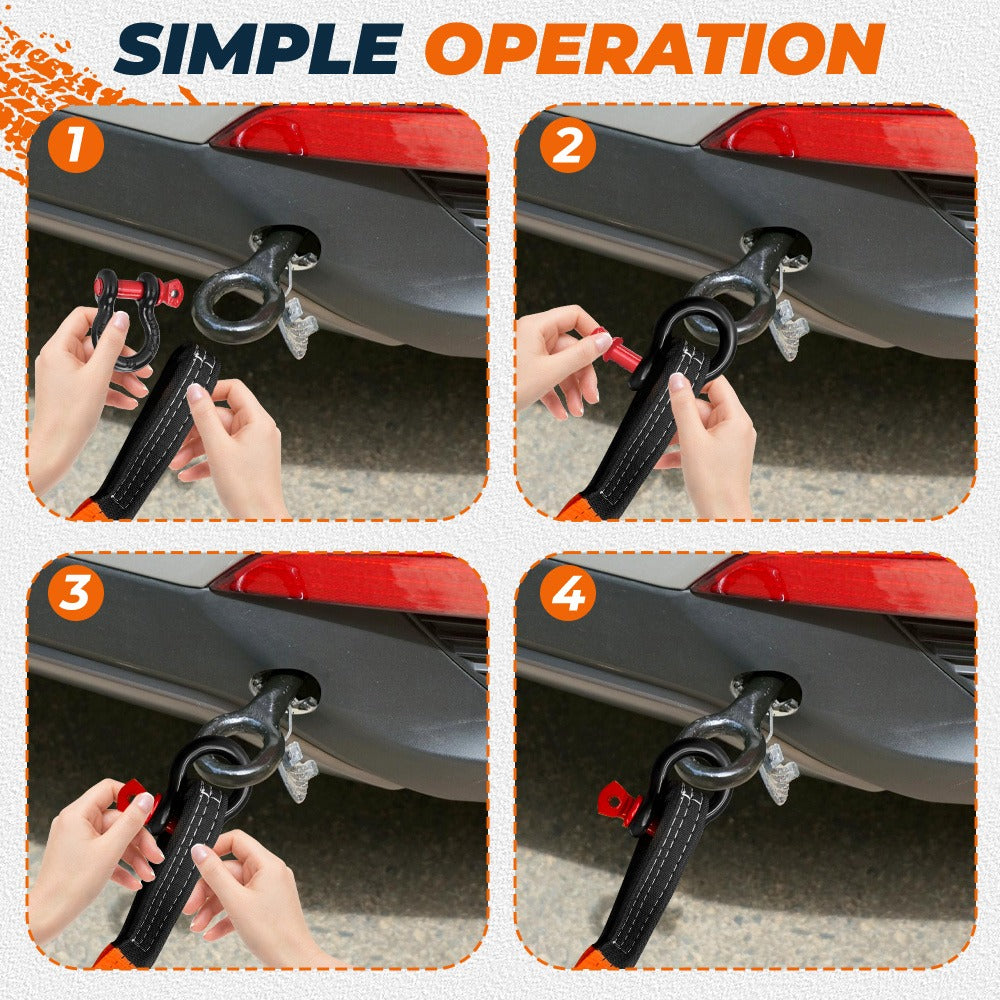 SIMPLE OPERATION

1

2

3

4