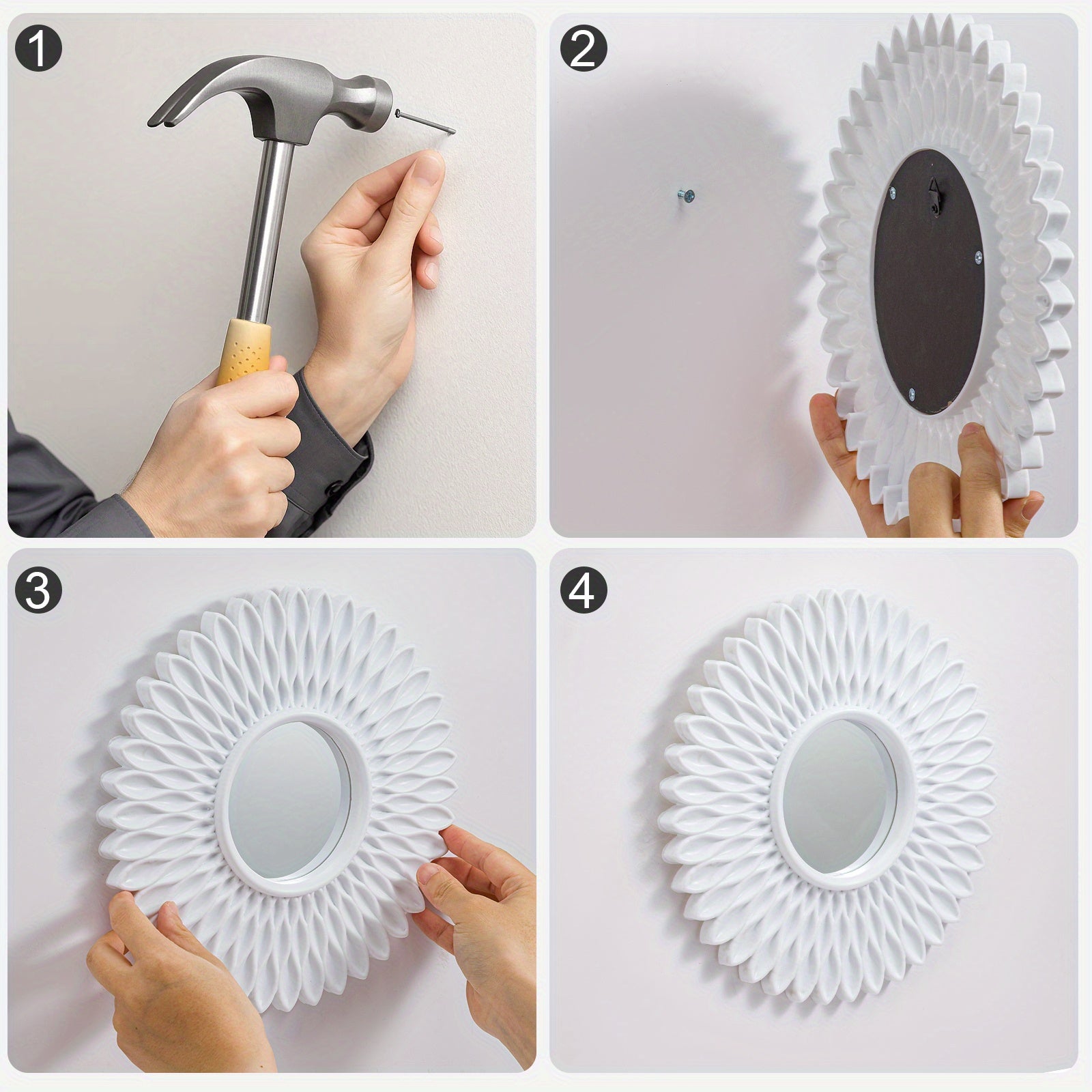 1

2

3

4