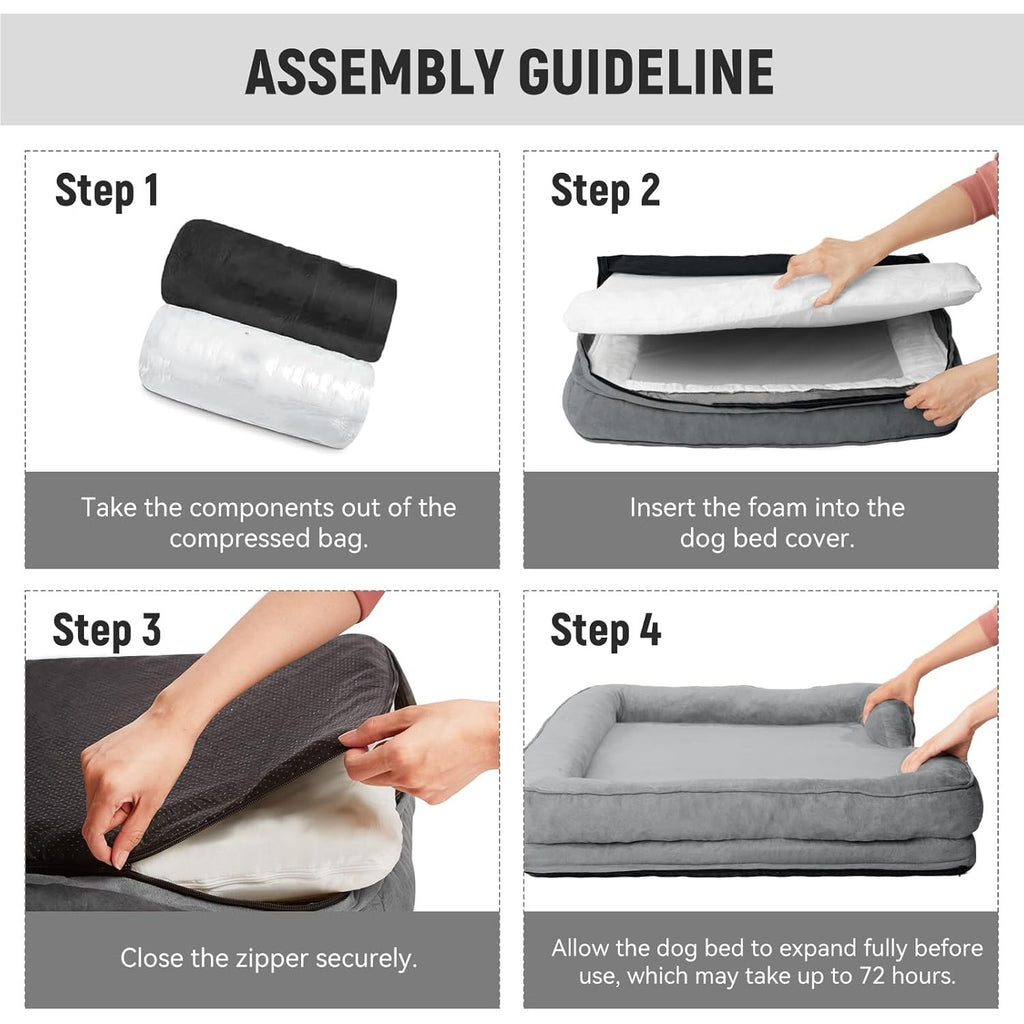 ASSEMBLY GUIDELINE

Step 1

Take the components out of the compressed bag.

Step 2

Insert the foam into the dog bed cover.

Step 3

Close the zipper securely.

Step 4

Allow the dog bed to expand fully before use, which may take up to 72 hours.