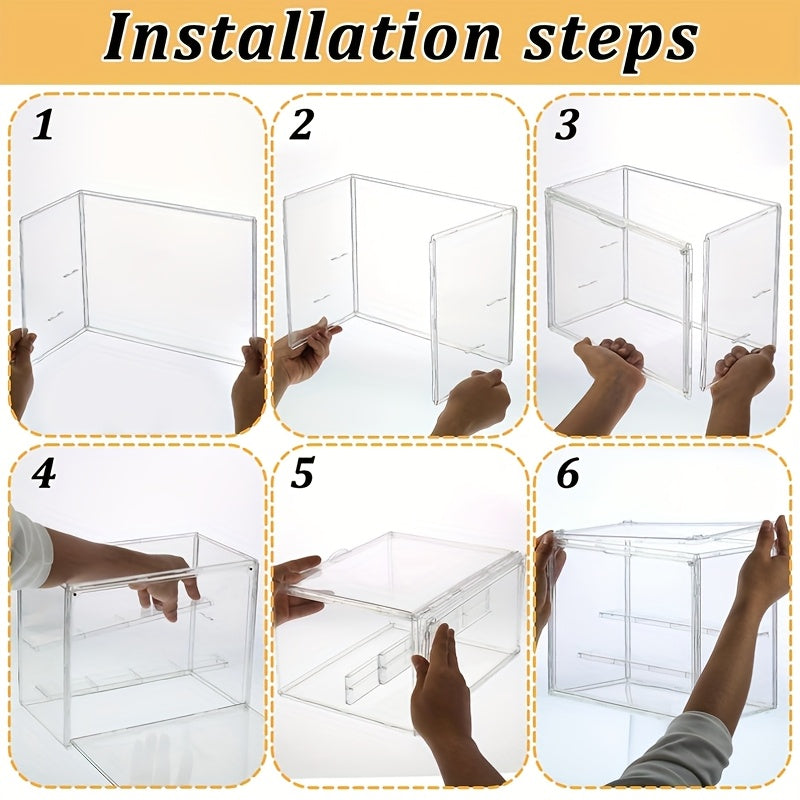 Installation steps

1

2

3

4

5

6