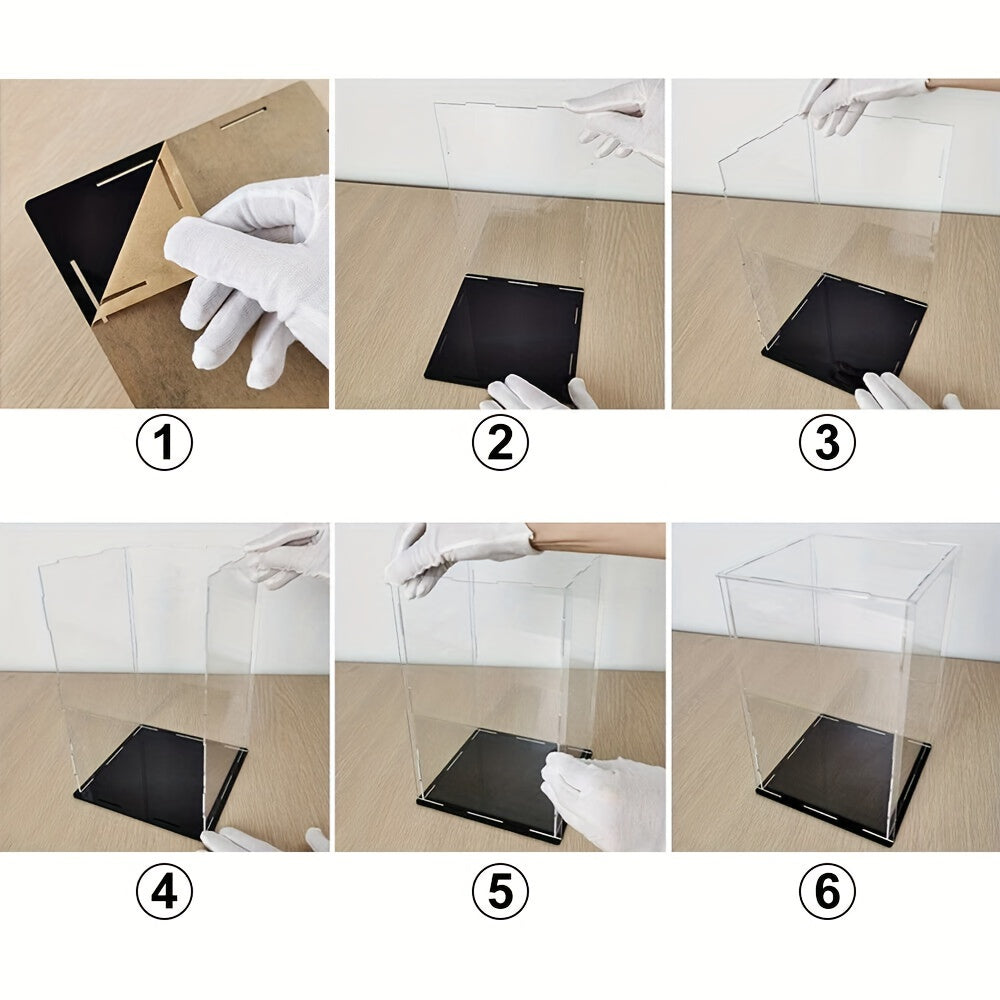 ①
②
③
④
⑤
⑥