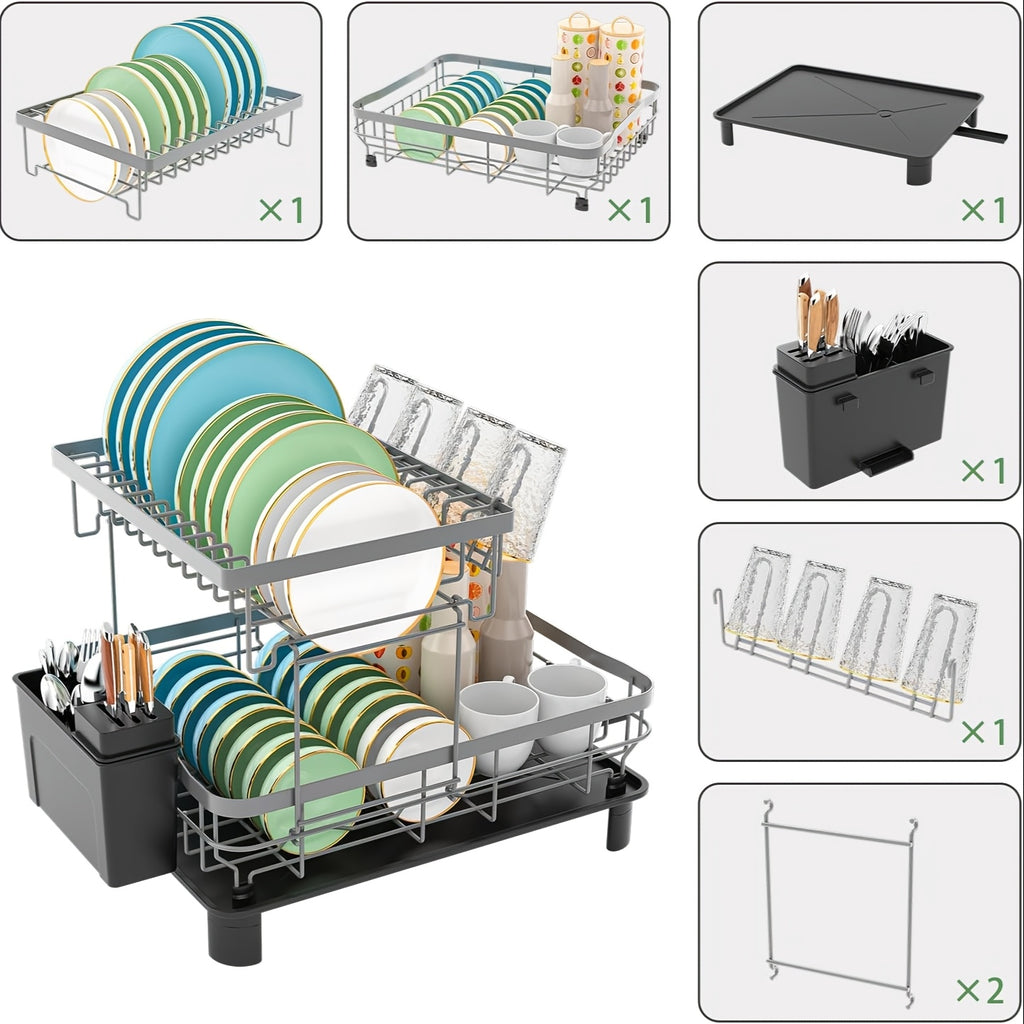 ×1

×1

×1

×1

×1

×2