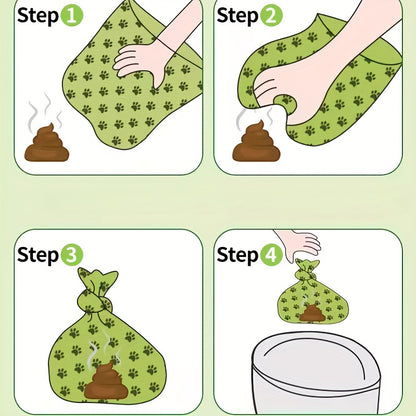 Step 1

Step 2

Step 3

Step 4