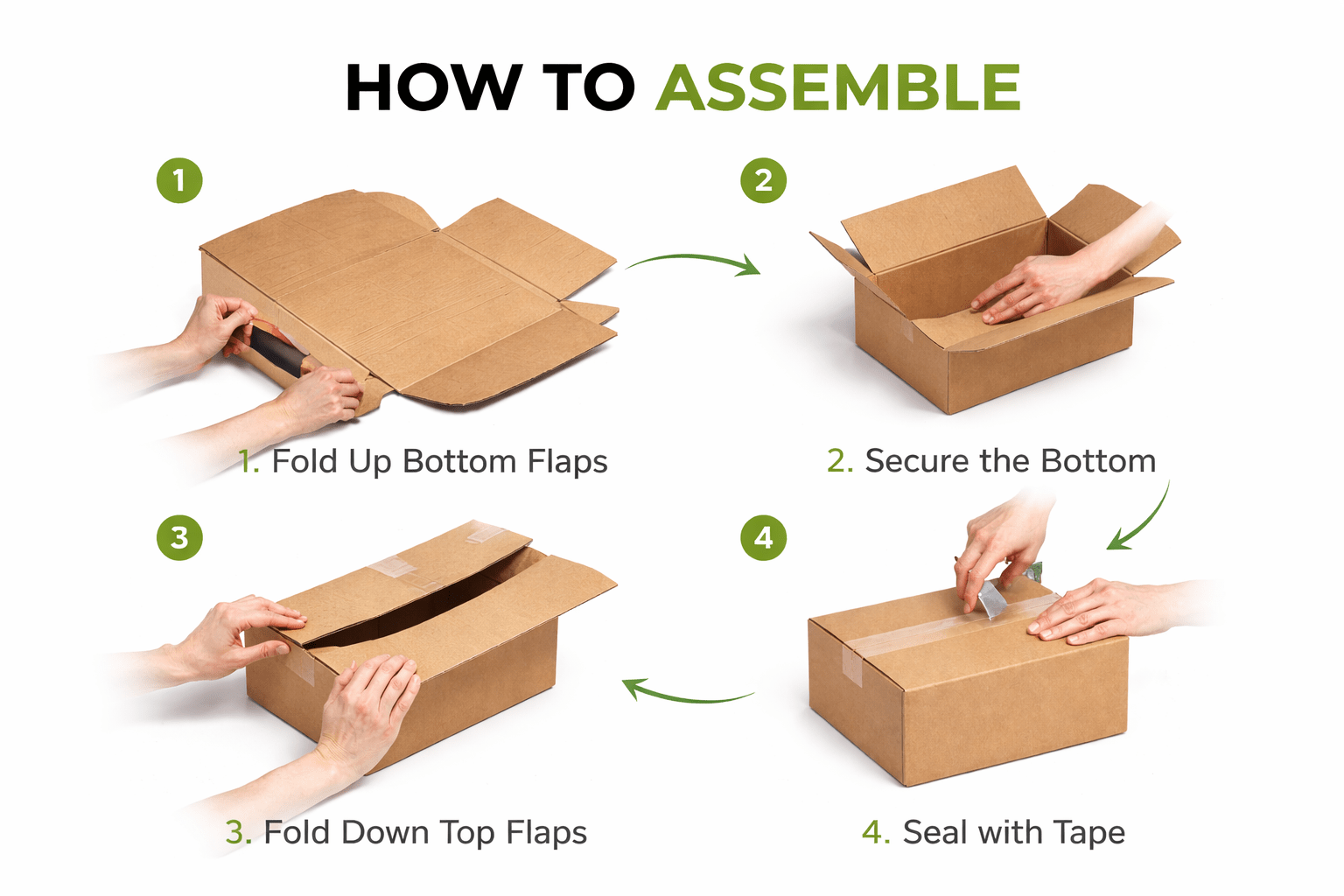 HOW TO ASSEMBLE

1

1. Fold Up Bottom Flaps

2

2. Secure the Bottom

3

3. Fold Down Top Flaps

4

4. Seal with Tape