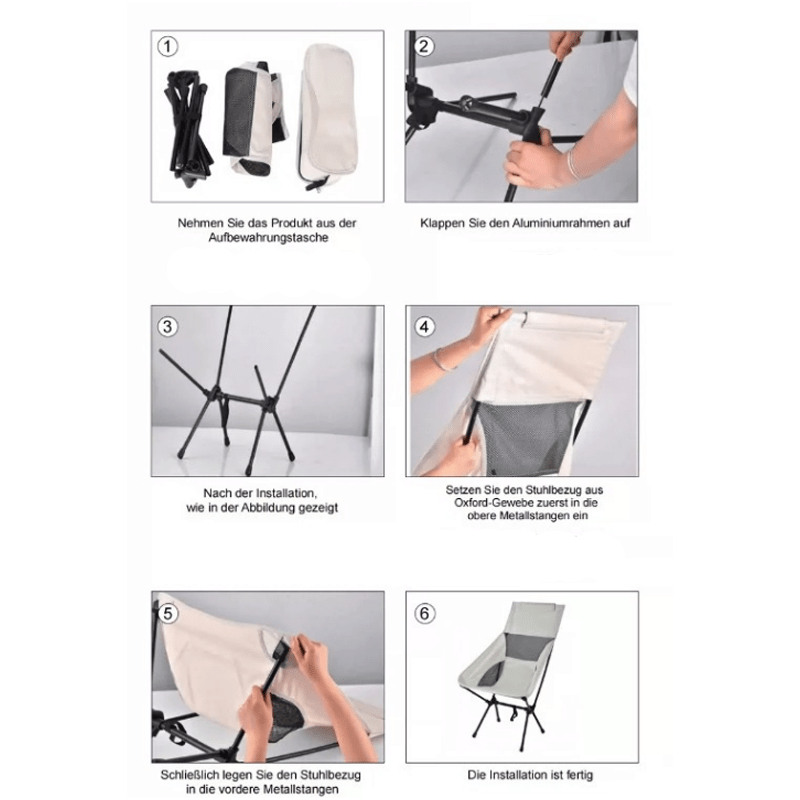 1

Nehmen Sie das Produkt aus der Aufbewahrungstasche

2

Klappen Sie den Aluminiumrahmen auf

3

Nach der Installation, wie in der Abbildung gezeigt

4

Setzen Sie den Stuhlbezug aus Oxford-Gewebe zuerst in die obere Metallstangen ein

5

Schließlich legen Sie den Stuhlbezug in die vordere Metallstangen

6

Die Installation ist fertig