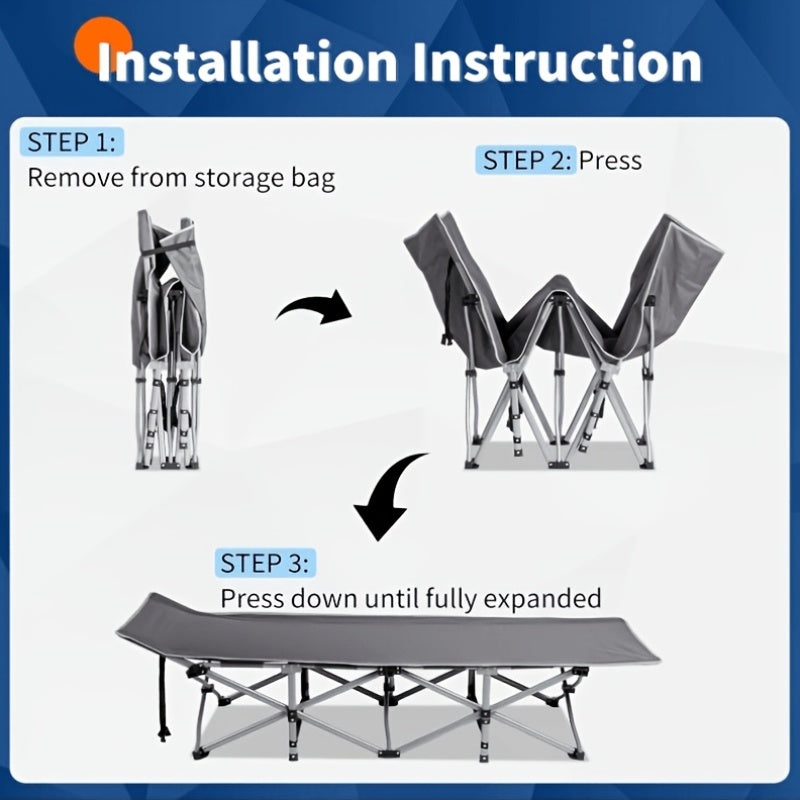 Installation Instruction

STEP 1:
Remove from storage bag

STEP 2: Press

STEP 3:
Press down until fully expanded