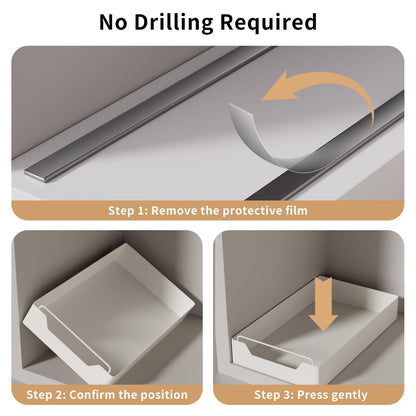 No Drilling Required

Step 1: Remove the protective film

Step 2: Confirm the position

Step 3: Press gently