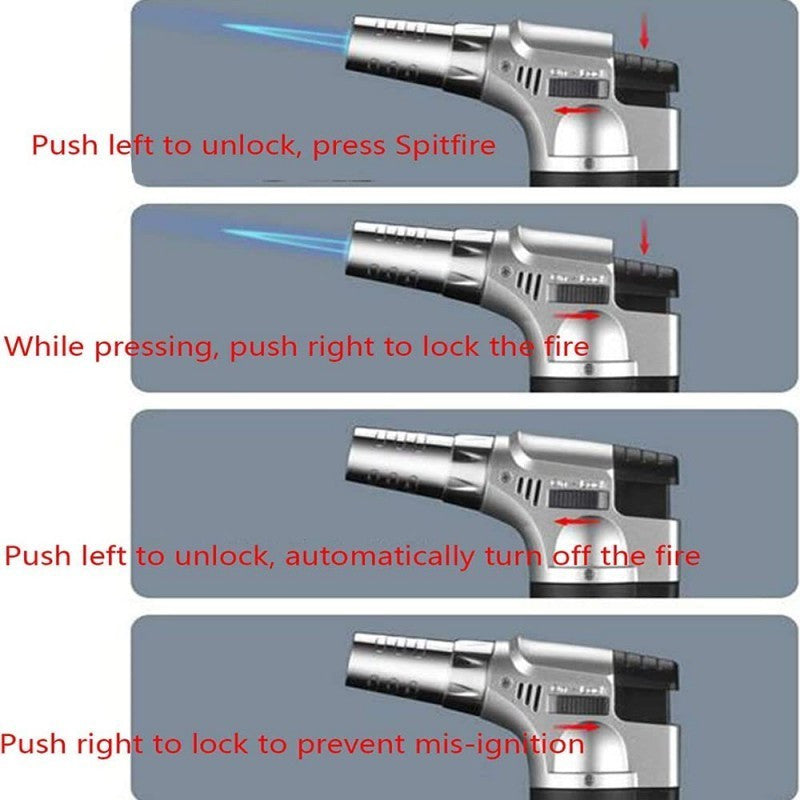 Push left to unlock, press Spitfire

While pressing, push right to lock the fire

Push left to unlock, automatically turn off the fire

Push right to lock to prevent mis-ignition