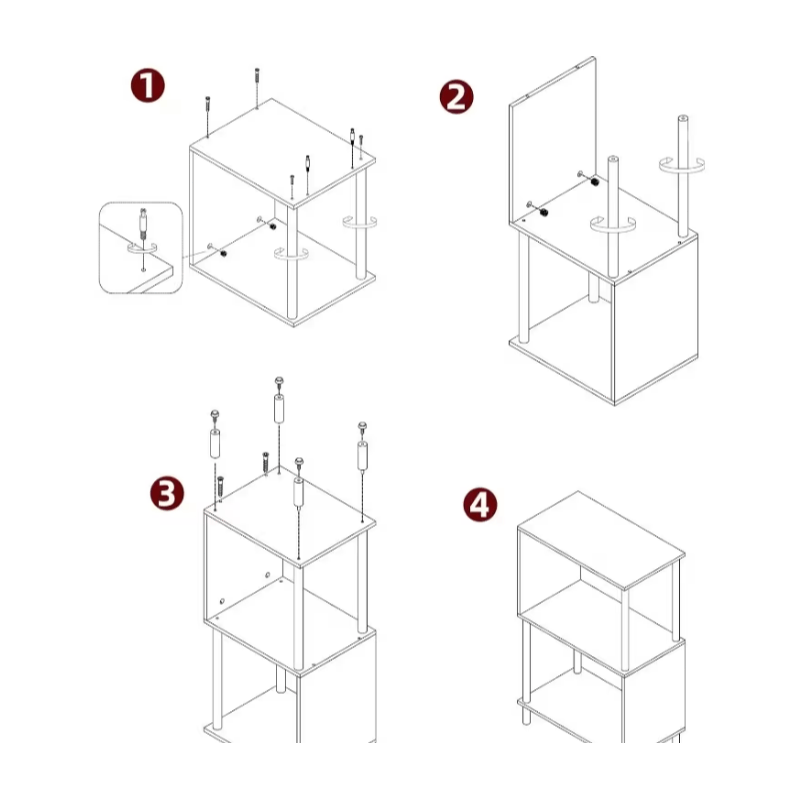 1

2

3

4