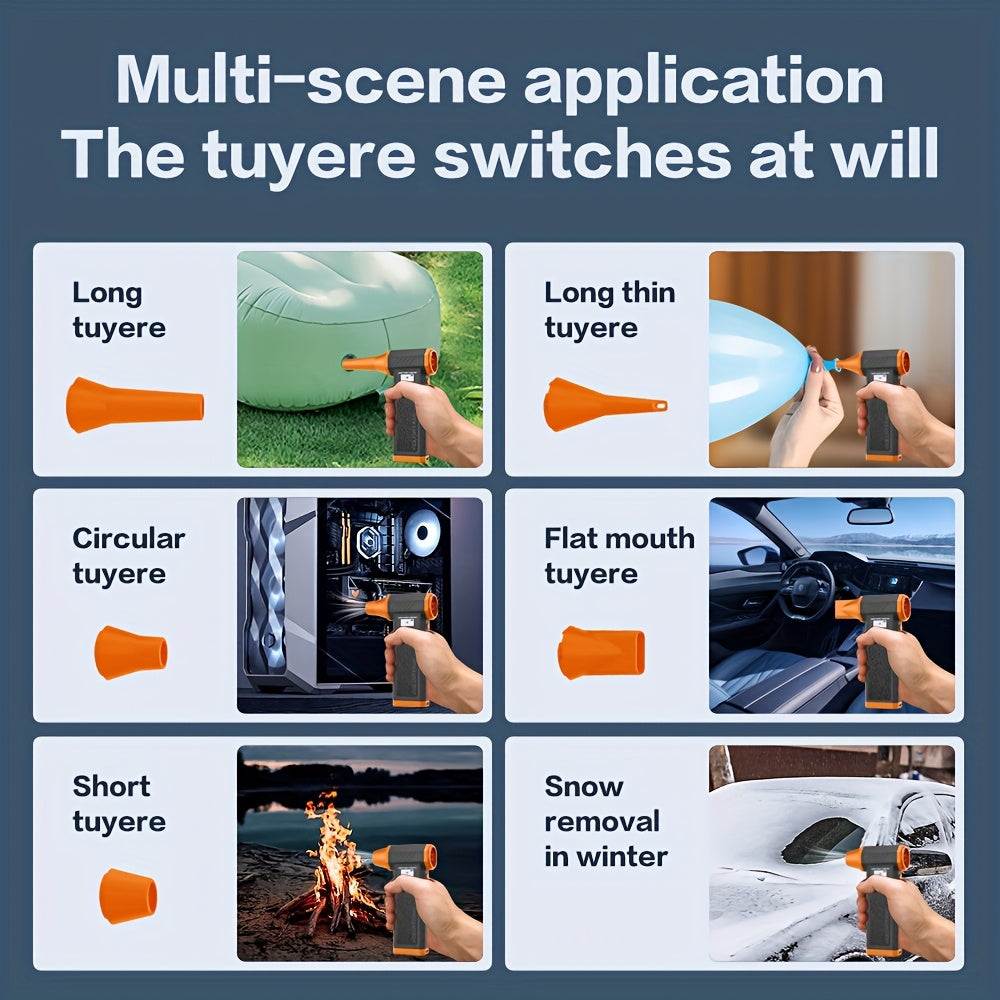 Multi-scene application
The tuyere switches at will

Long tuyere

Long thin tuyere

Circular tuyere

Flat mouth tuyere

Short tuyere

Snow removal in winter