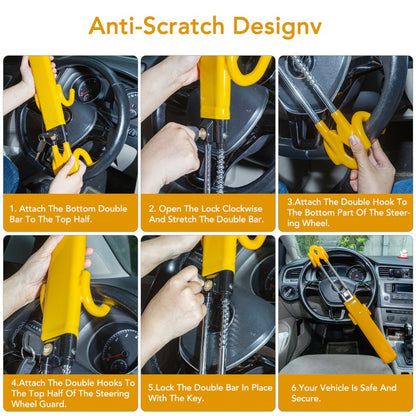 Anti-Scratch Designv

1. Attach The Bottom Double Bar To The Top Half.

2. Open The Lock Clockwise And Stretch The Double Bar.

3.Attach The Double Hook To The Bottom Part Of The Steering Wheel.

4.Attach The Double Hooks To The Top Half Of The Steering Wheel Guard.

5.Lock The Double Bar In Place With The Key.

6.Your Vehicle Is Safe And Secure.