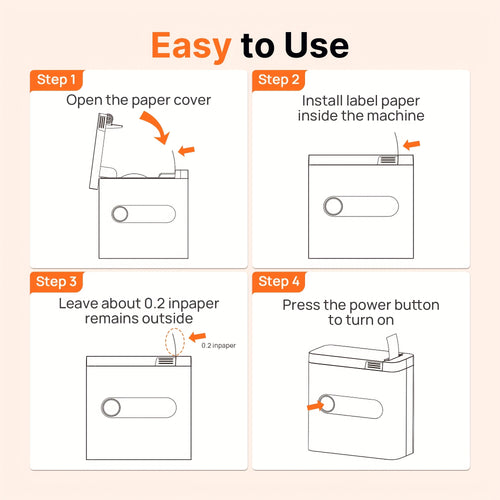 Easy to Use

Step 1
Open the paper cover

Step 2
Install label paper inside the machine

Step 3
Leave about 0.2 inpaper remains outside

0.2 inpaper

Step 4
Press the power button to turn on