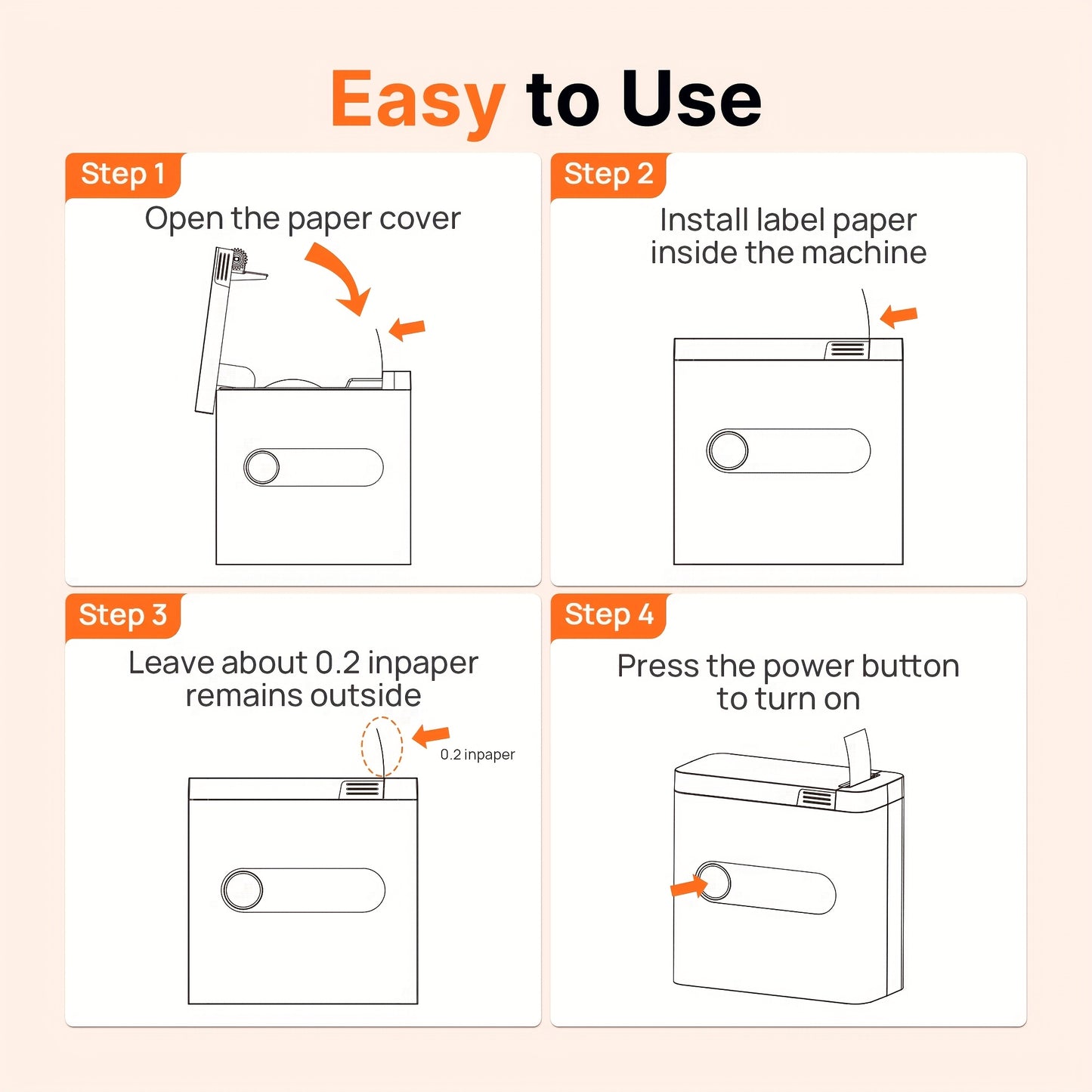 Easy to Use

Step 1
Open the paper cover

Step 2
Install label paper inside the machine

Step 3
Leave about 0.2 inpaper remains outside

0.2 inpaper

Step 4
Press the power button to turn on