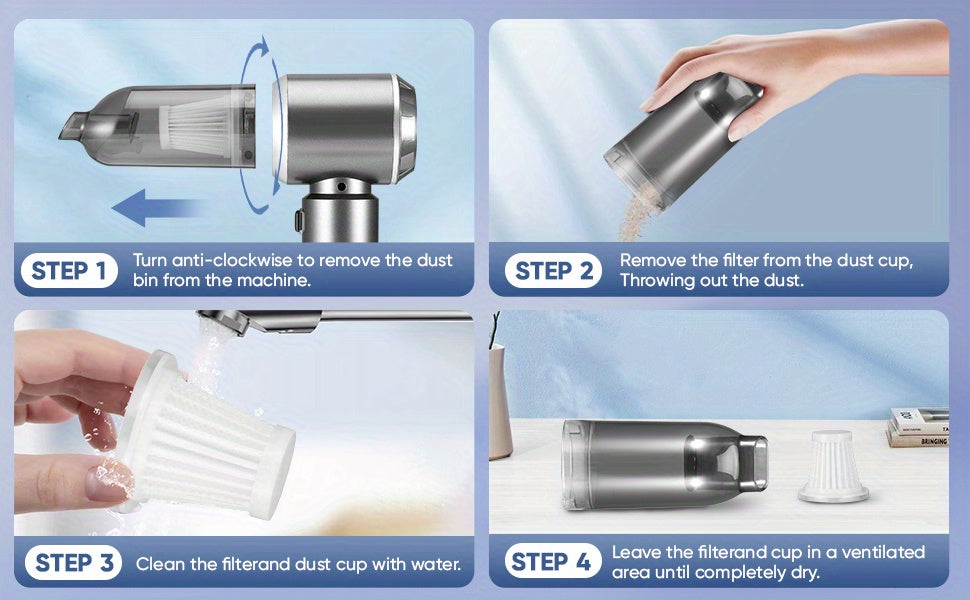 STEP 1 Turn anti-clockwise to remove the dust bin from the machine.

STEP 2 Remove the filter from the dust cup, Throwing out the dust.

STEP 3 Clean the filterand dust cup with water.

STEP 4 Leave the filterand cup in a ventilated area until completely dry.