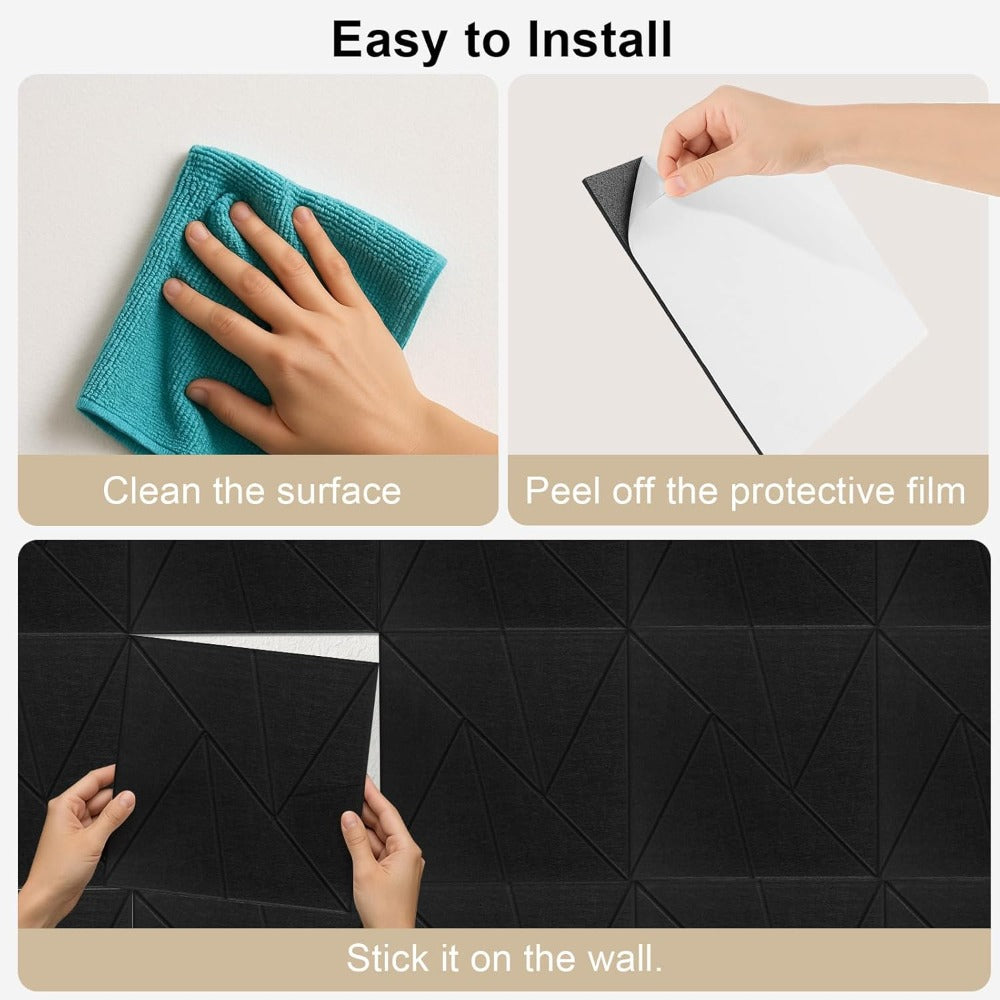 Easy to Install

Clean the surface

Peel off the protective film

Stick it on the wall.