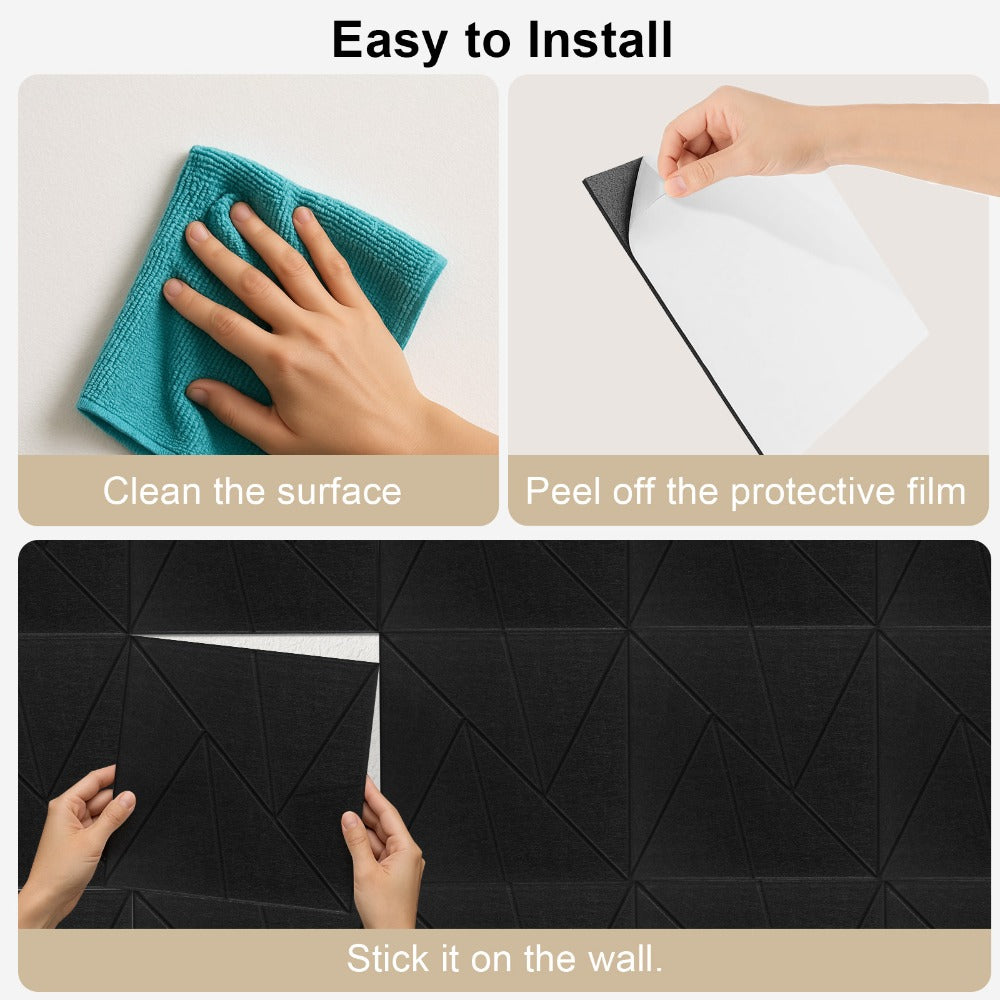 Easy to Install

Clean the surface

Peel off the protective film

Stick it on the wall.