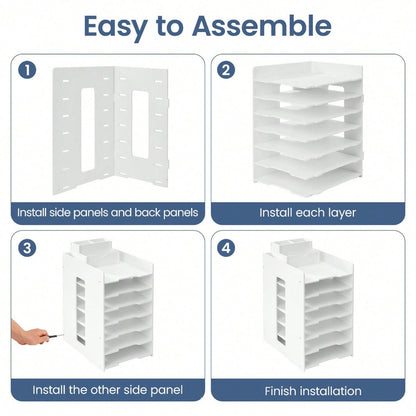 Easy to Assemble

1

Install side panels and back panels

2

Install each layer

3

Install the other side panel

4

Finish installation