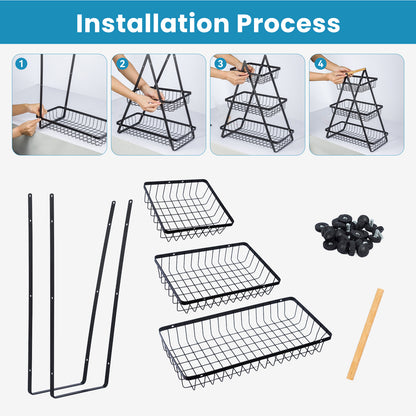 Installation Process

1

2

3

4