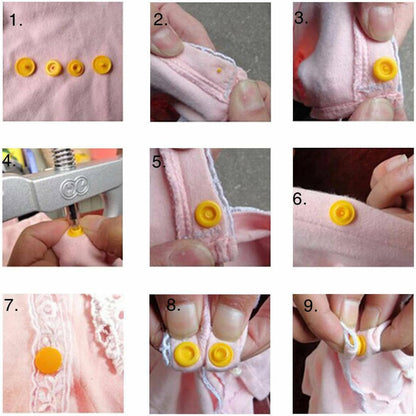 1.

2.

3.

4.

5.

6.

7.

8.

9.