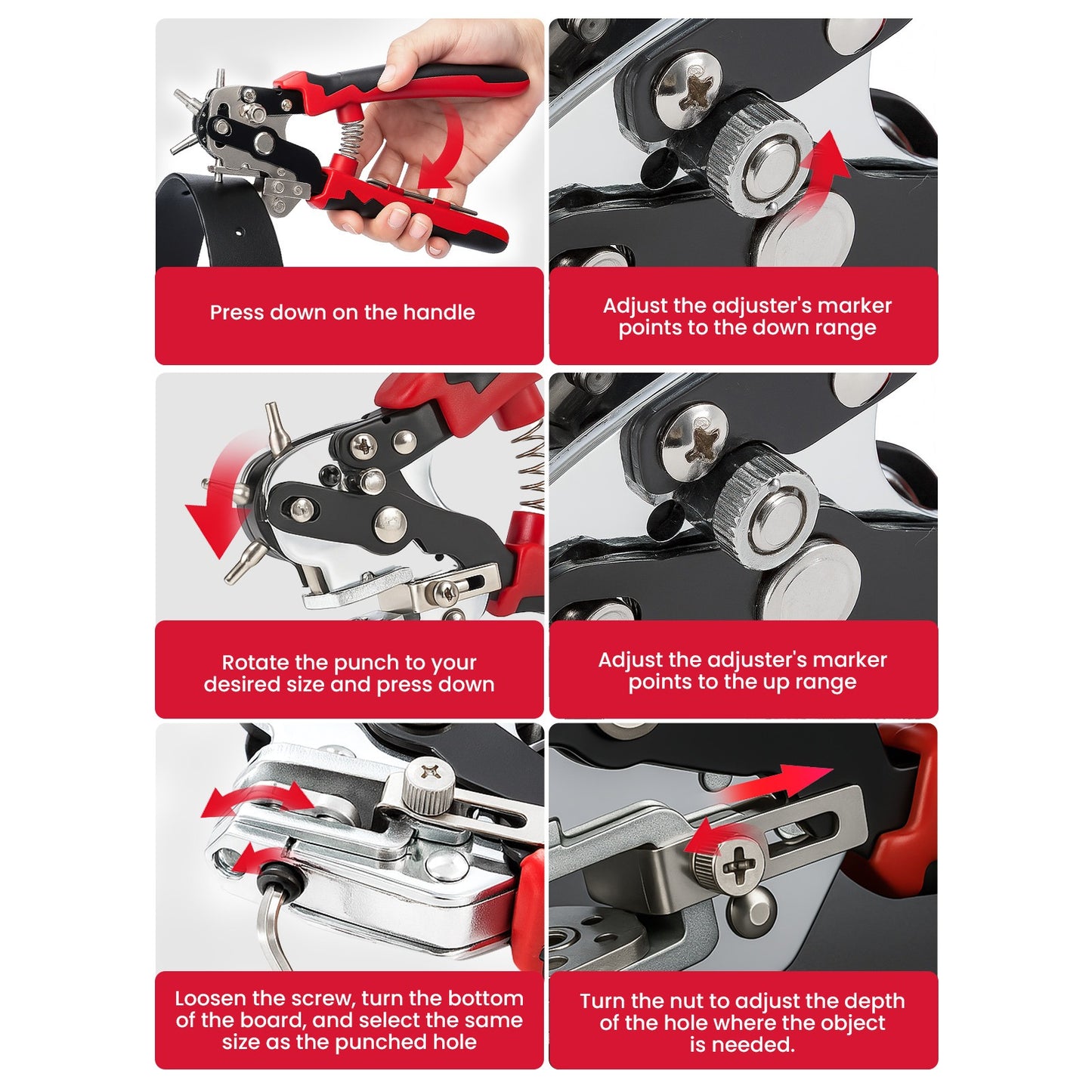 Press down on the handle

Adjust the adjuster's marker points to the down range

Rotate the punch to your desired size and press down

Adjust the adjuster's marker points to the up range

Loosen the screw, turn the bottom of the board, and select the same size as the punched hole

Turn the nut to adjust the depth of the hole where the object is needed.