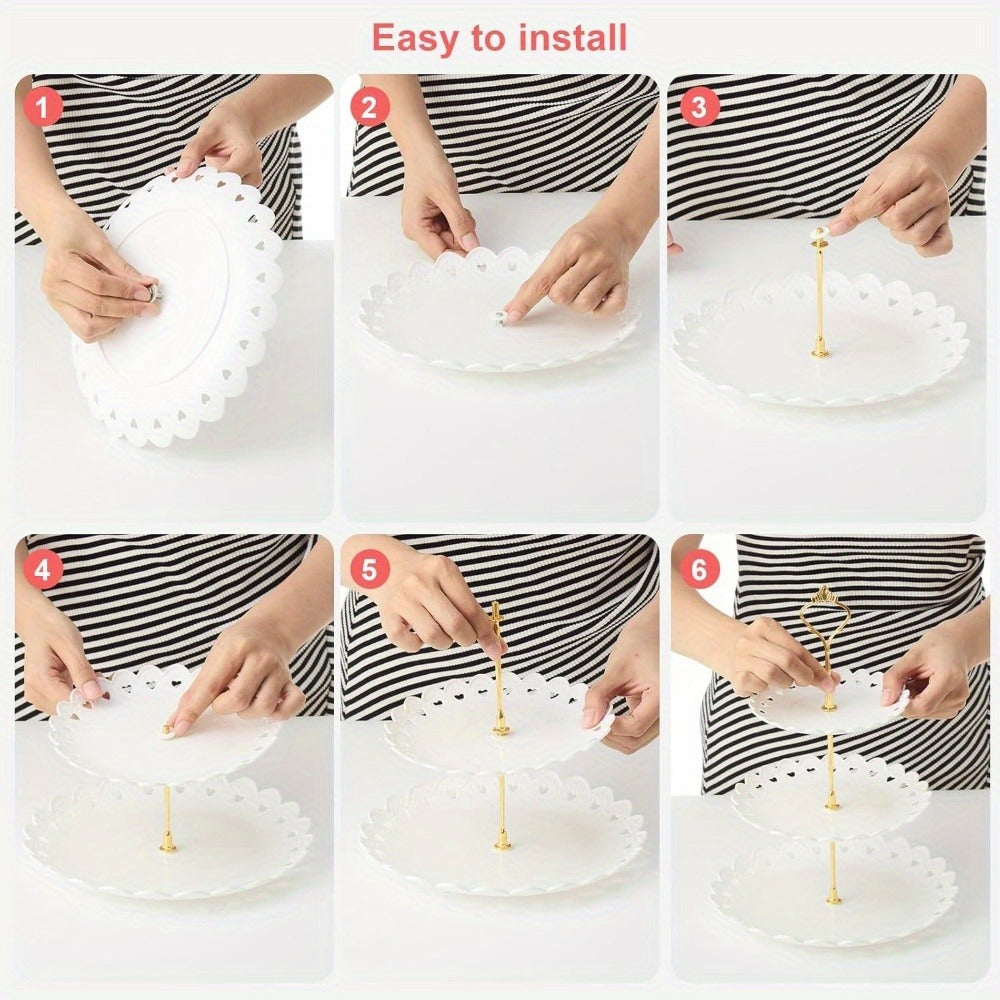 Easy to install

1

2

3

4

5

6