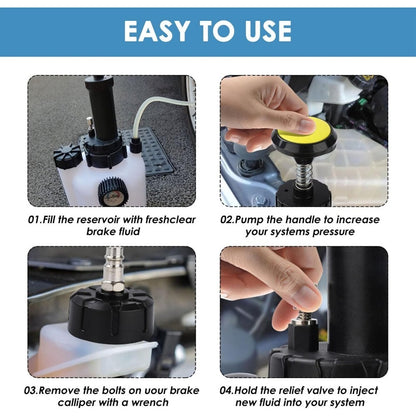 EASY TO USE

01.Fill the reservoir with freshclear brake fluid

02.Pump the handle to increase your systems pressure

03.Remove the bolts on uour brake calliper with a wrench

04.Hold the relief valve to inject new fluid into your system