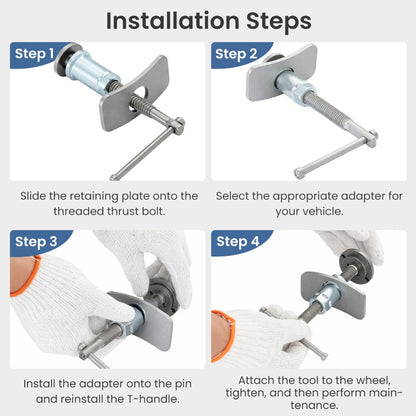 Installation Steps

Step 1

Slide the retaining plate onto the threaded thrust bolt.

Step 2

Select the appropriate adapter for your vehicle.

Step 3

Install the adapter onto the pin and reinstall the T-handle.

Step 4

Attach the tool to the wheel, tighten, and then perform maintenance.