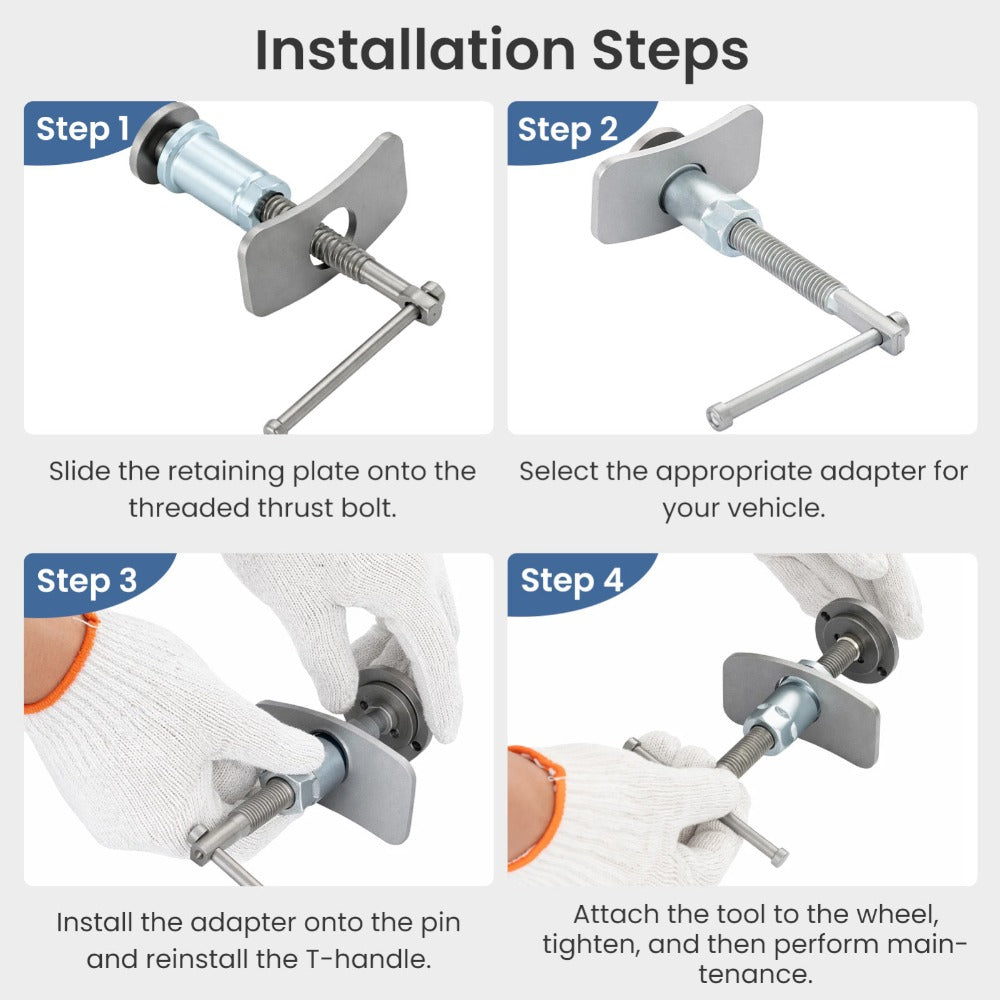 Installation Steps

Step 1

Slide the retaining plate onto the threaded thrust bolt.

Step 2

Select the appropriate adapter for your vehicle.

Step 3

Install the adapter onto the pin and reinstall the T-handle.

Step 4

Attach the tool to the wheel, tighten, and then perform maintenance.