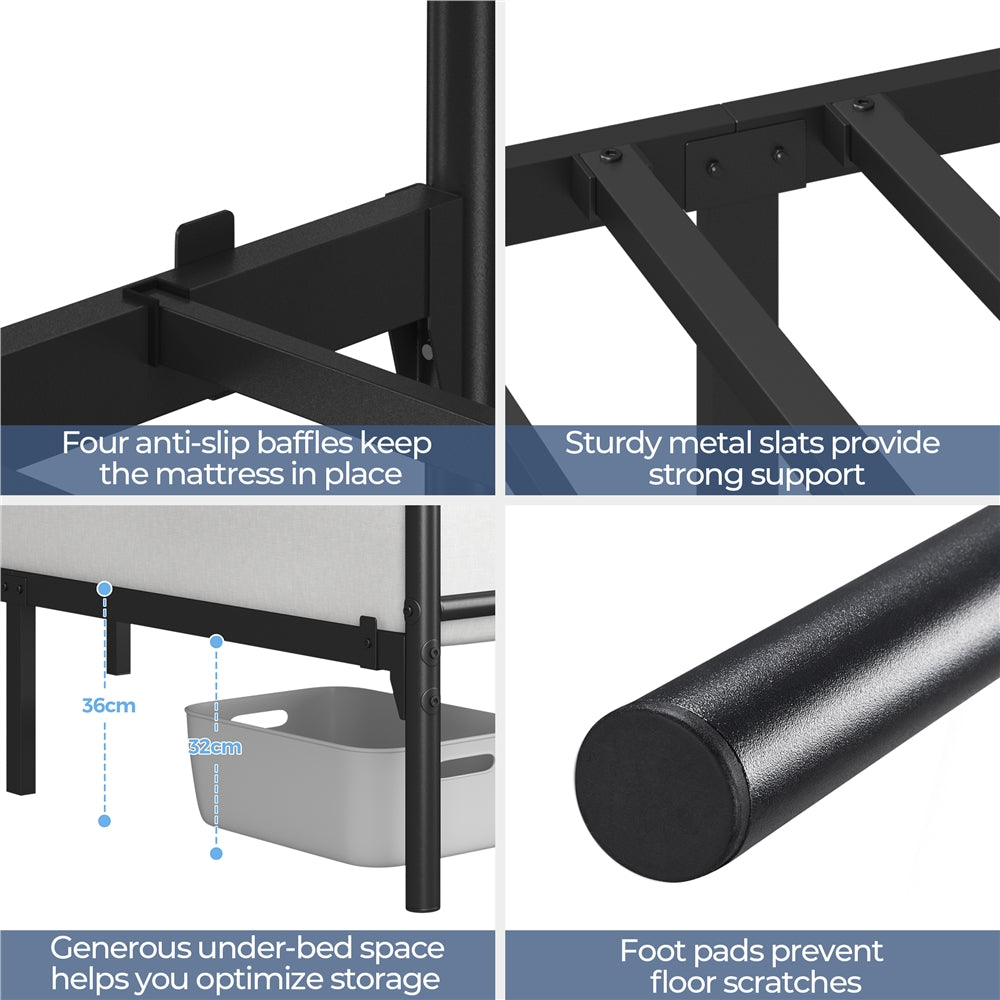 Four anti-slip baffles keep the mattress in place

Sturdy metal slats provide strong support

36cm

32cm

Generous under-bed space helps you optimize storage

Foot pads prevent floor scratches