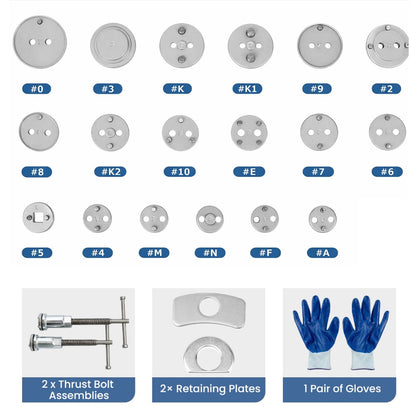 #0
#3
#K
#K1
#9
#2

#8
#K2
#10
#E
#7
#6

#5
#4
#M
#N
#F
#A

2 x Thrust Bolt Assemblies

2× Retaining Plates

1 Pair of Gloves