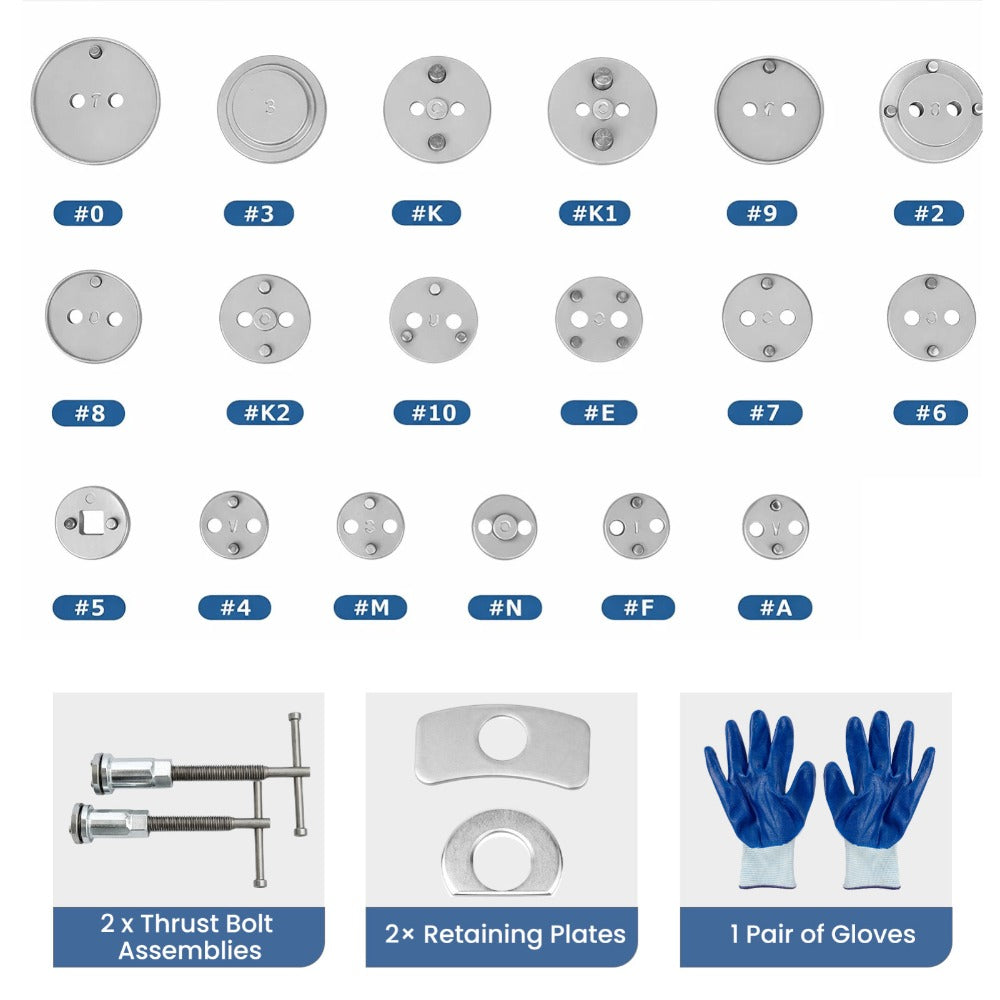 #0

#3

#K

#K1

#9

#2

#8

#K2

#10

#E

#7

#6

#5

#4

#M

#N

#F

#A

2 x Thrust Bolt Assemblies

2× Retaining Plates

1 Pair of Gloves