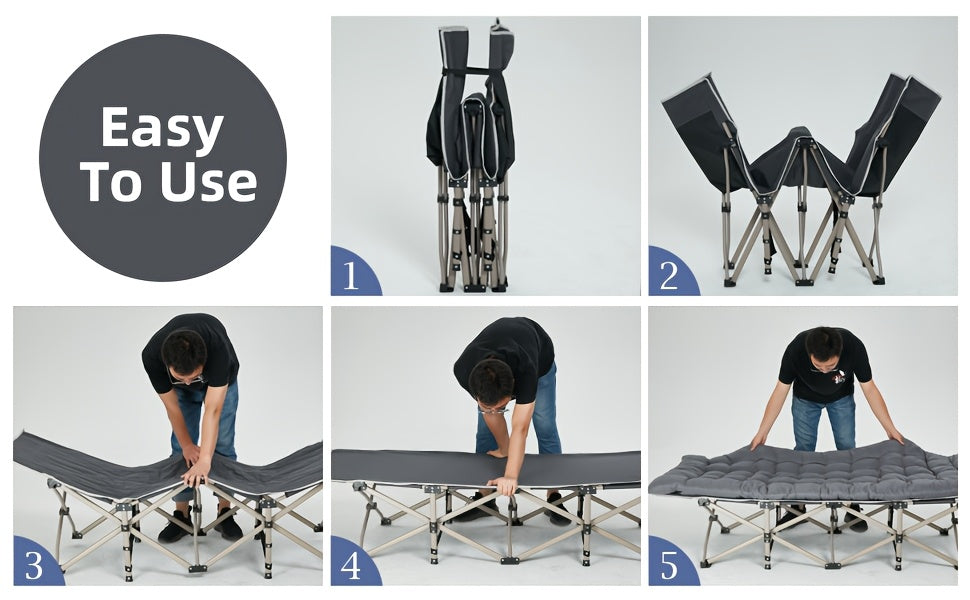 Easy
To Use

1

2

3

4

5